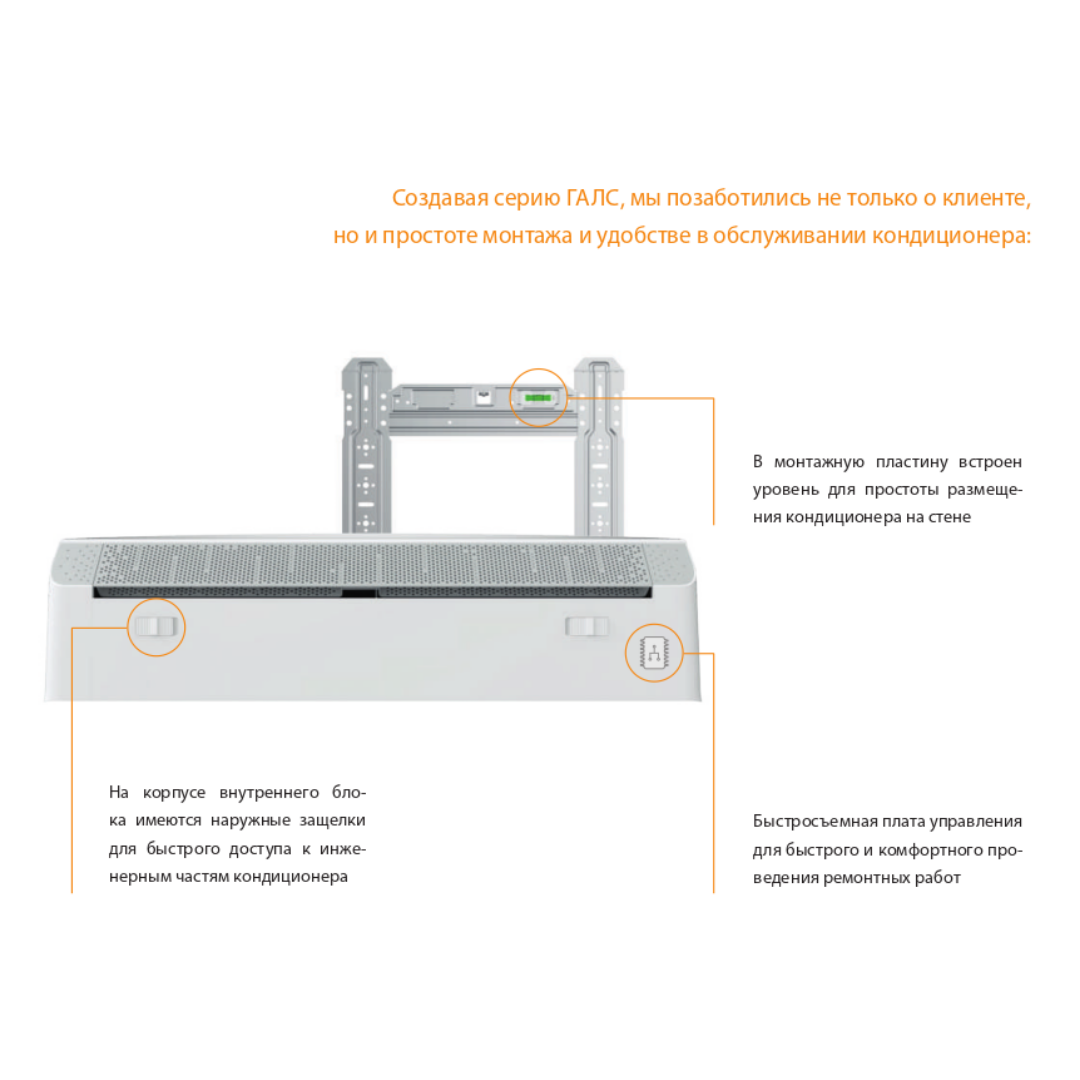 Создавая серию ГАЛС, мы позаботились не только о клиенте, но и простоте монтажа и удобстве в обслуживании кондиционера:

В монтажную пластину встроен уровень для простоты размещения кондиционера на стене

На корпусе внутреннего блока имеются наружные защелки для быстрого доступа к инженерным частям кондиционера

Быстросъемная плата управления для быстрого и комфортного проведения ремонтных работ